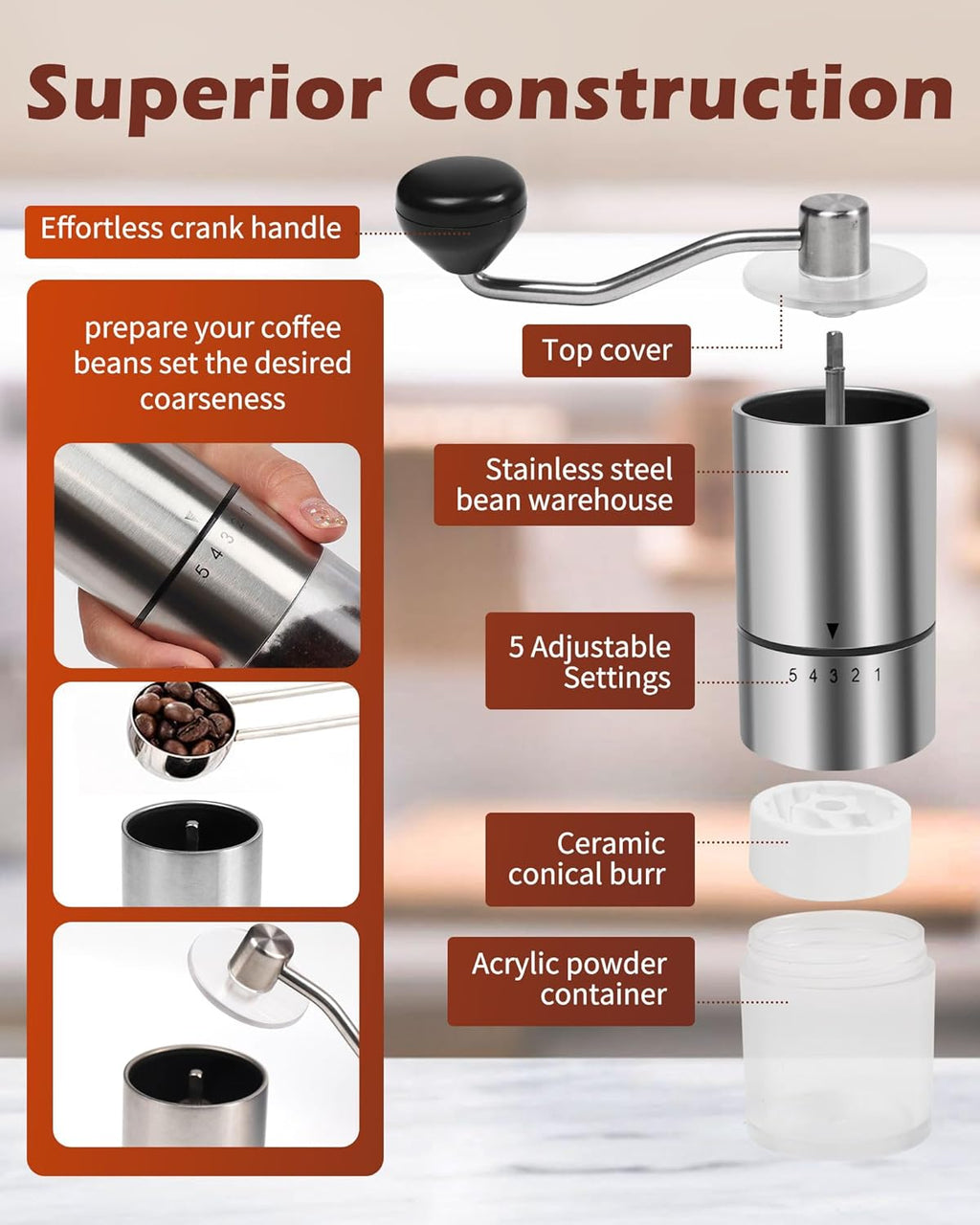 Superior Construction

Effortless crank handle

prepare your coffee beans set the desired coarseness

5 4 3 2 1

Top cover

Stainless steel bean warehouse

5 Adjustable Settings

5 4 3 2 1

Ceramic conical burr

Acrylic powder container